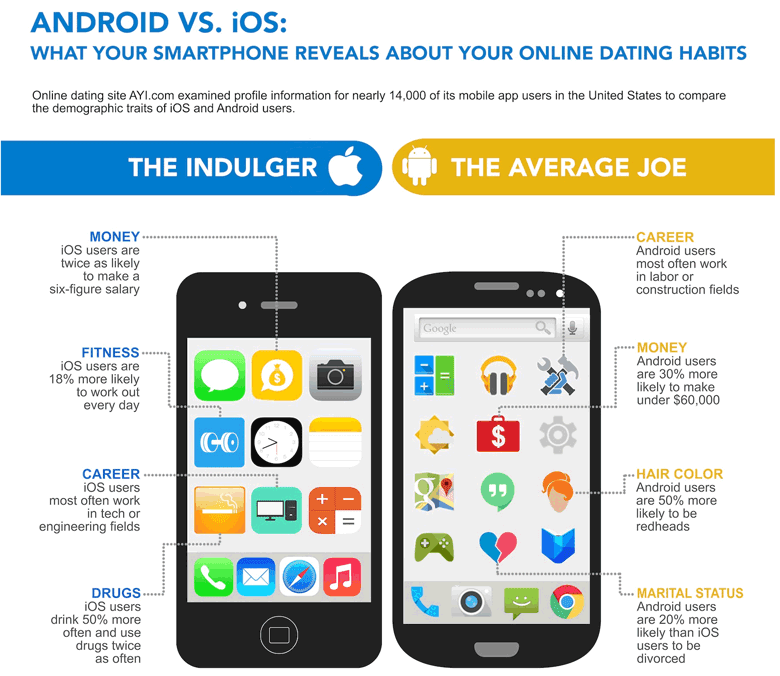 ANDROID VS. iOS:
WHAT YOUR SMARTPHONE REVEALS ABOUT YOUR ONLINE DATING HABITS

Online dating site AYI.com examined profile information for nearly 14,000 of its mobile app users in the United States to compare the demographic traits of iOS and Android users.

THE INDULGER

THE AVERAGE JOE

MONEY
iOS users are twice as likely to make a six-figure salary

FITNESS
iOS users are 18% more likely to work out every day

CAREER
iOS users most often work in tech or engineering fields

DRUGS
iOS users drink 50% more often and use drugs twice as often

Google

CAREER
Android users most often work in labor or construction fields

MONEY
Android users are 30% more likely to make under $60,000

HAIR COLOR
Android users are 50% more likely to be redheads

MARITAL STATUS
Android users are 20% more likely than iOS users to be divorced