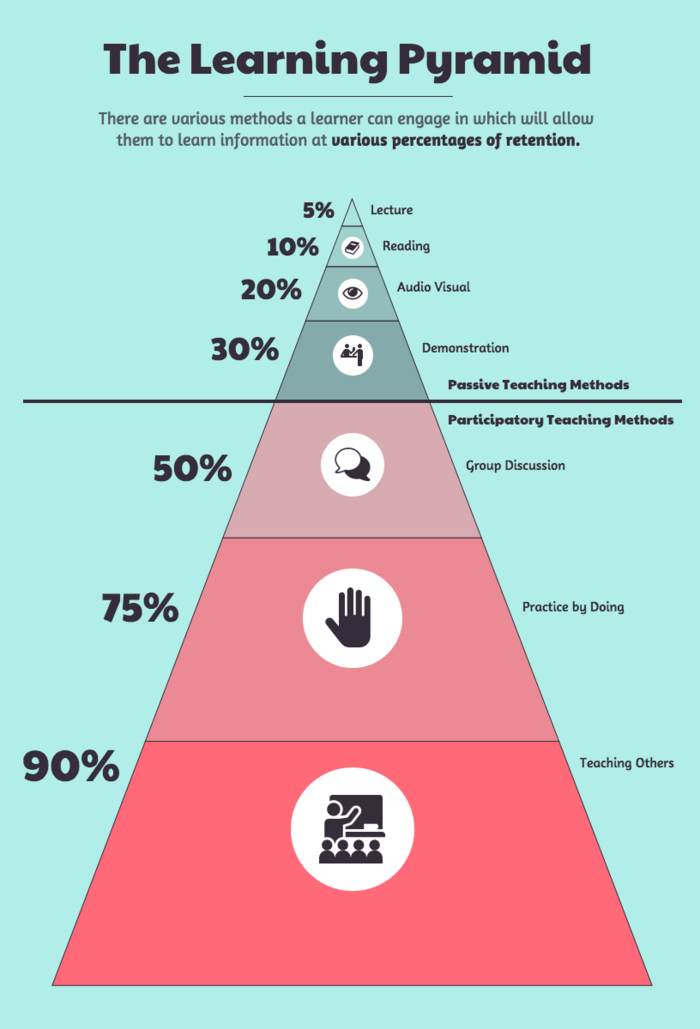 The Learning Pyramid

There are various methods a learner can engage in which will allow them to learn information at various percentages of retention.

5% Lecture

10% Reading

20% Audio Visual

30% Demonstration

Passive Teaching Methods

Participatory Teaching Methods

50% Group Discussion

75% Practice by Doing

90% Teaching Others