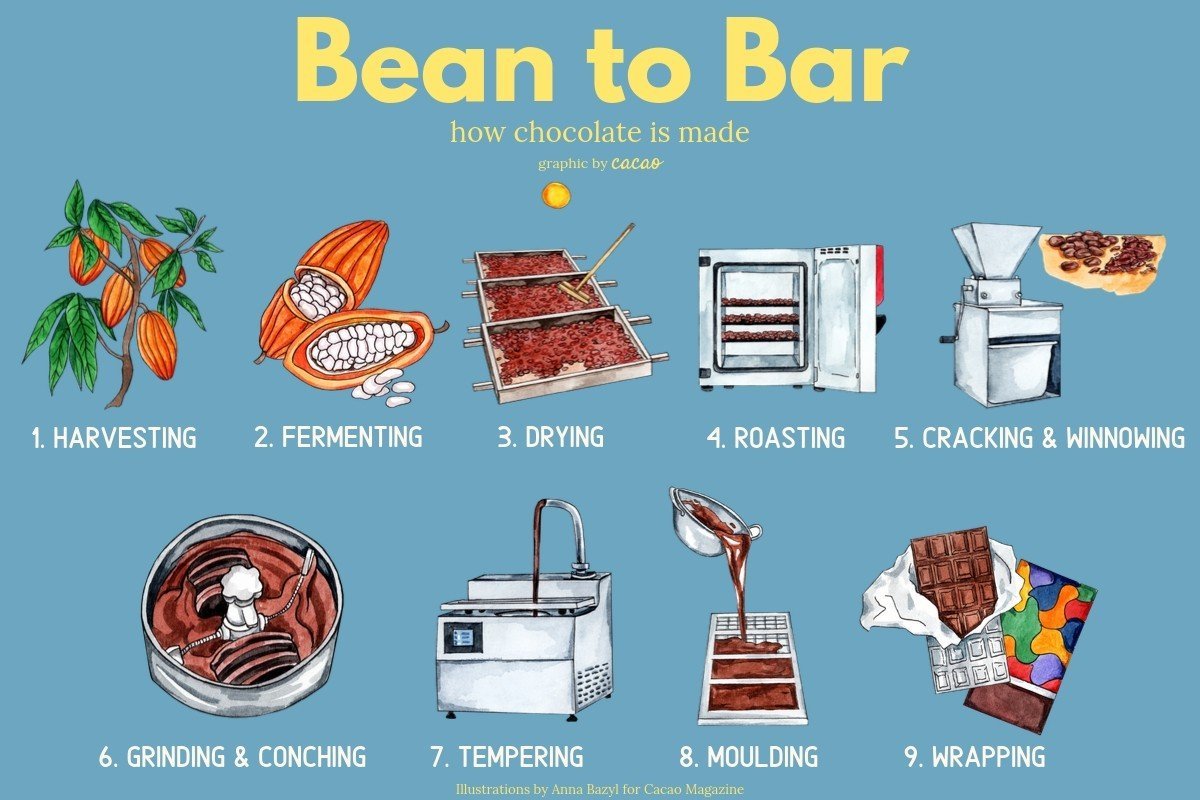 Bean to Bar

how chocolate is made

graphic by cacao

1. HARVESTING

2. FERMENTING

3. DRYING

4. ROASTING

5. CRACKING & WINNOWING

6. GRINDING & CONCHING

7. TEMPERING

8. MOULDING

9. WRAPPING

Illustrations by Anna Bazyl for Cacao Magazine